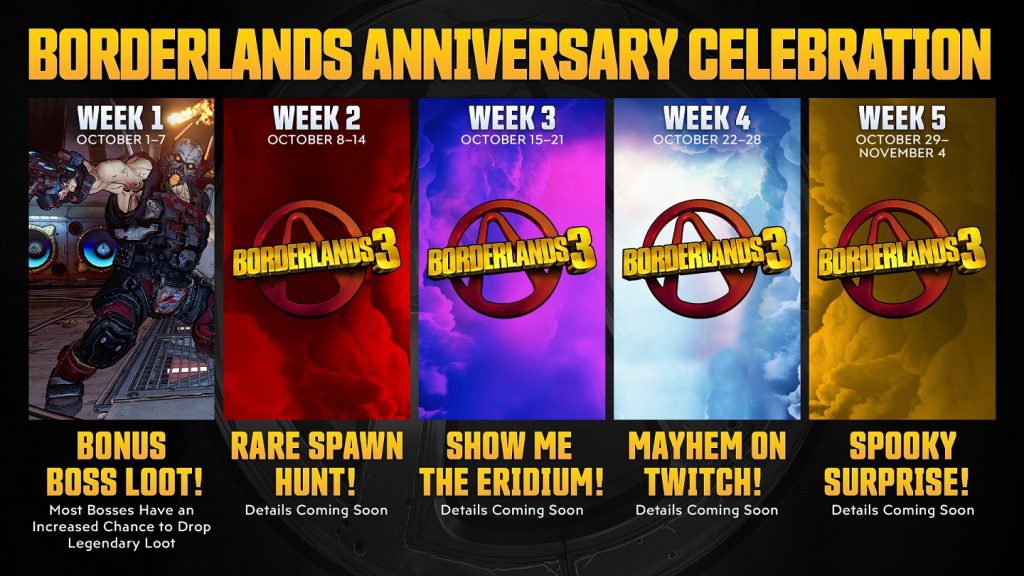 BORDERLANDS ANNIVERSARY CELEBRATION

WEEK 1
OCTOBER 1–7

BONUS BOSS LOOT!
Most Bosses Have an Increased Chance to Drop Legendary Loot

WEEK 2
OCTOBER 8–14

BORDERLANDS 3

RARE SPAWN HUNT!
Details Coming Soon

WEEK 3
OCTOBER 15–21

BORDERLANDS 3

SHOW ME THE ERIDIUM!
Details Coming Soon

WEEK 4
OCTOBER 22–28

BORDERLANDS 3

MAYHEM ON TWITCH!
Details Coming Soon

WEEK 5
OCTOBER 29– NOVEMBER 4

BORDERLANDS 3

SPOOKY SURPRISE!
Details Coming Soon